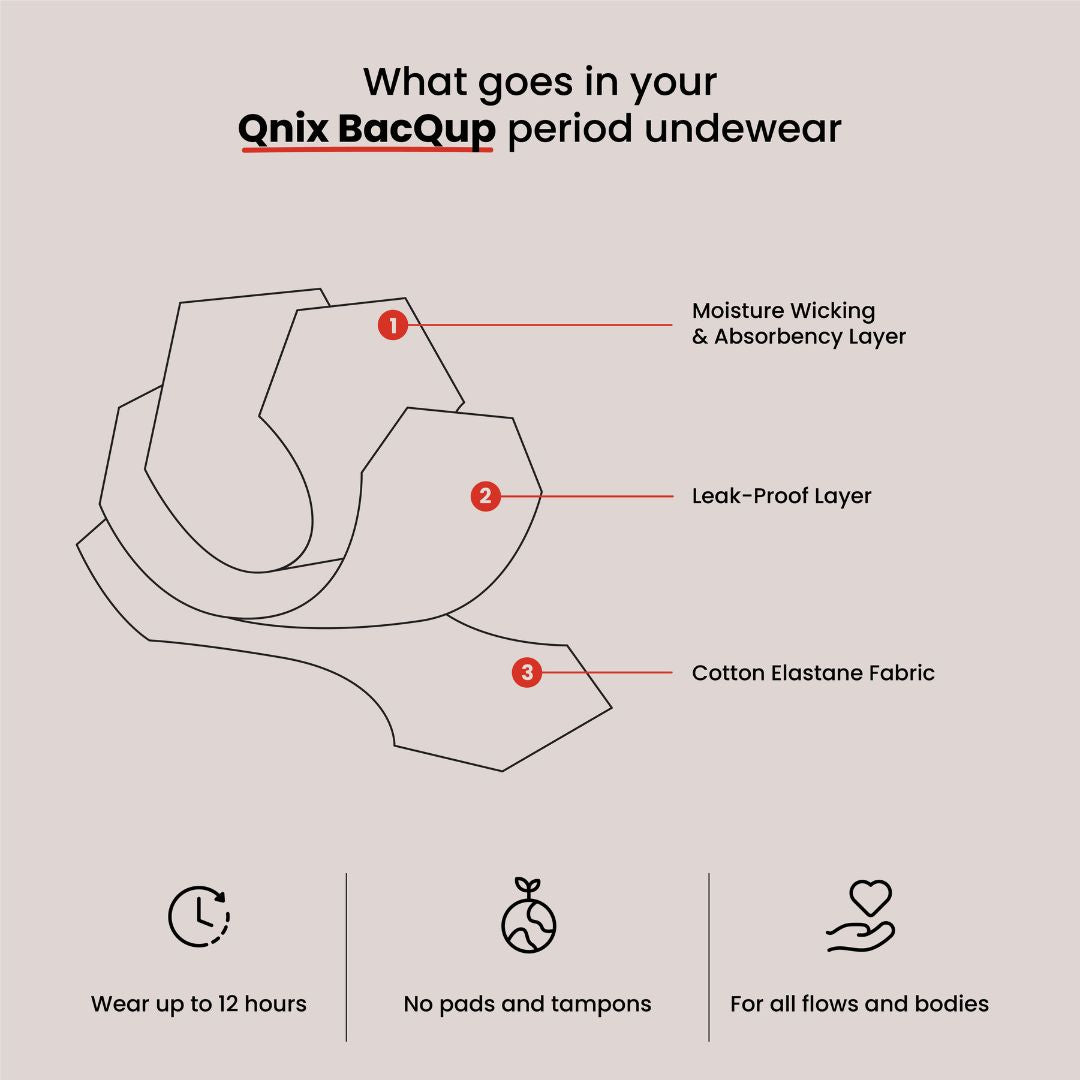 What goes in your
Qnix BacQup period undewear

1 Moisture Wicking & Absorbency Layer

2 Leak-Proof Layer

3 Cotton Elastane Fabric

Wear up to 12 hours

No pads and tampons

For all flows and bodies